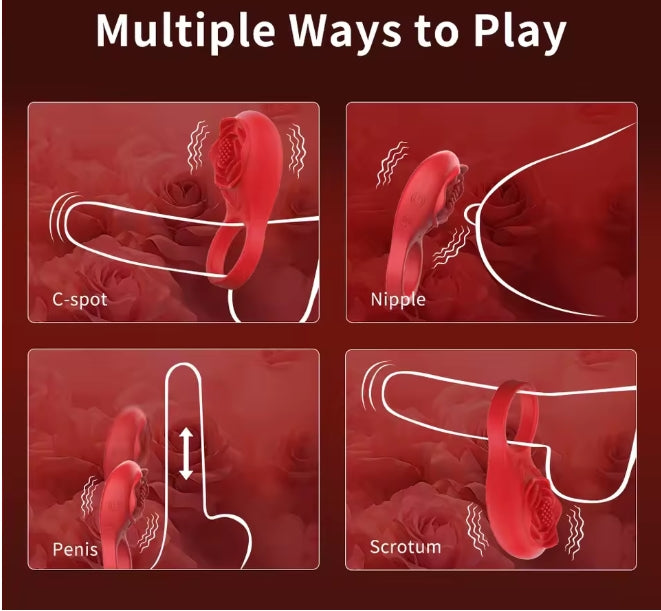 Multiple Ways to Play

C-spot

Nipple

Penis

Scrotum